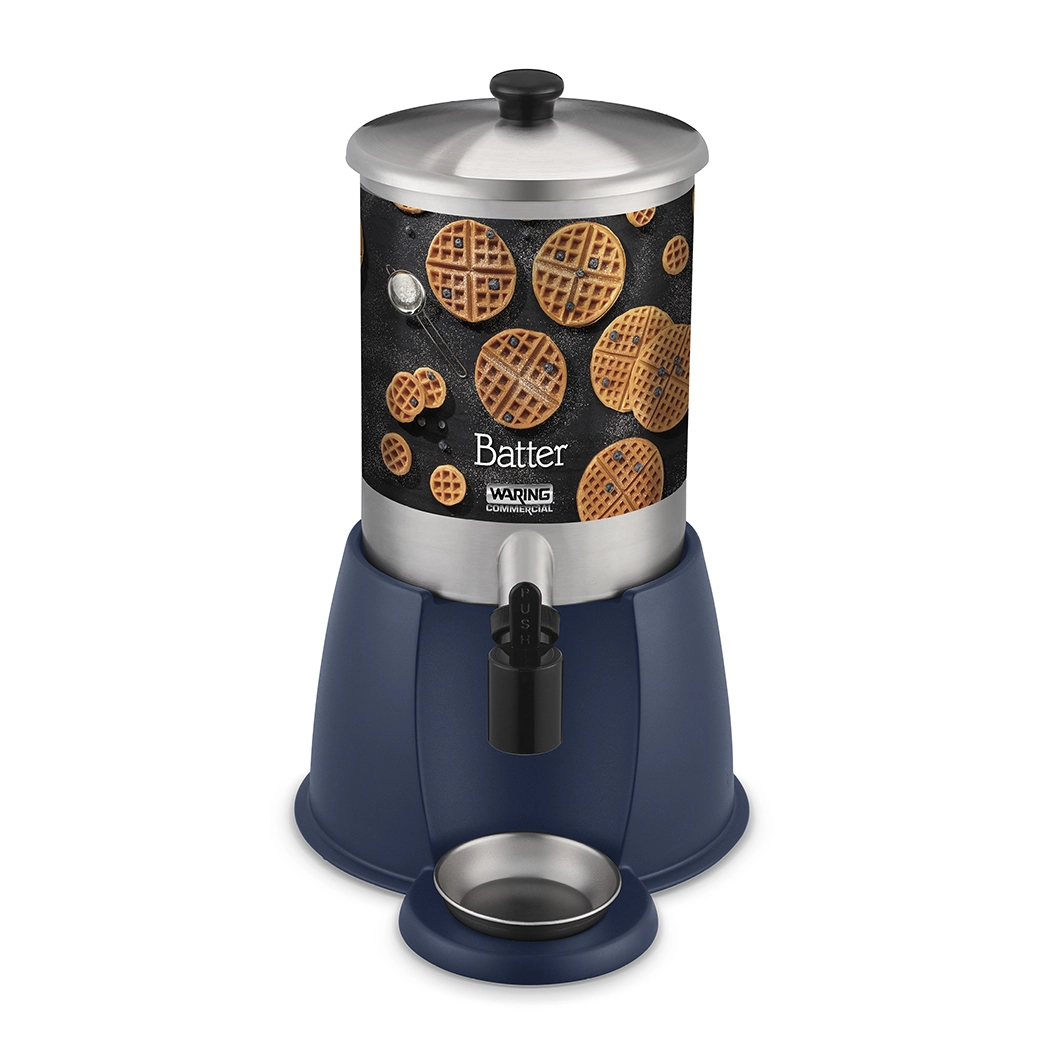 Batter

WARING
COMMERCIAL

PUSH